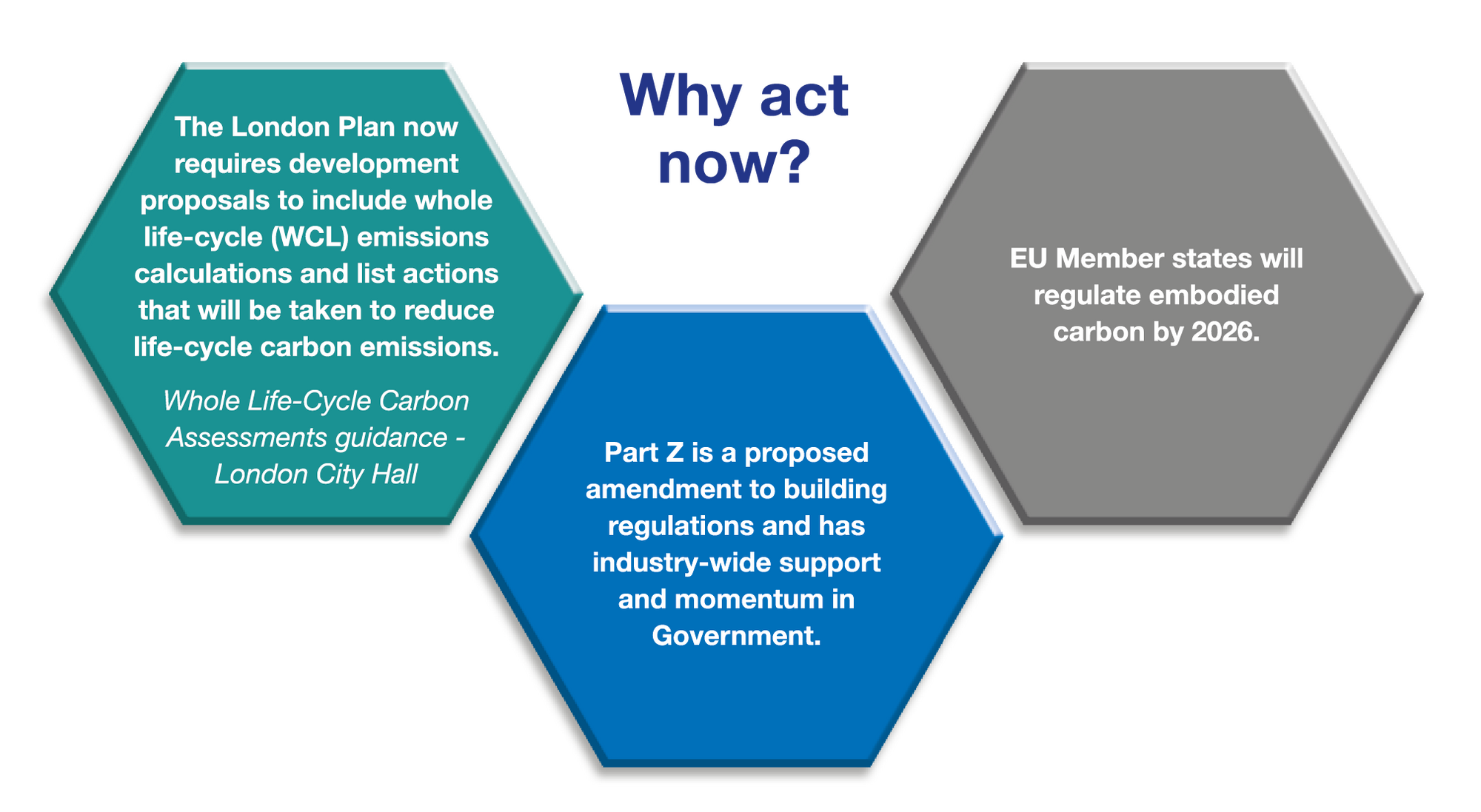 Why act now?

The London Plan now requires development proposals to include whole life-cycle (WCL) emissions calculations and list actions that will be taken to reduce life-cycle carbon emissions.

Whole Life-Cycle Carbon Assessments guidance - London City Hall

Part Z is a proposed amendment to building regulations and has industry-wide support and momentum in Government.

EU Member states will regulate embodied carbon by 2026.